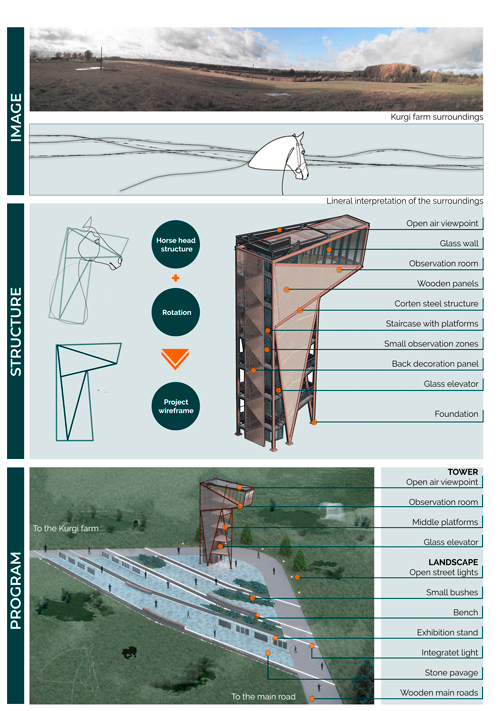 IMAGE

Kurgi farm surroundings

Lineral interpretation of the surroundings

STRUCTURE

Horse head structure

+

Rotation

Project wireframe

Open air viewpoint
Glass wall
Observation room
Wooden panels
Corten steel structure
Staircase with platforms
Small observation zones
Back decoration panel
Glass elevator
Foundation

PROGRAM

To the Kurgi farm

To the main road

TOWER
Open air viewpoint
Observation room
Middle platforms
Glass elevator

LANDSCAPE
Open street lights
Small bushes
Bench
Exhibition stand
Integratet light
Stone pavage
Wooden main roads